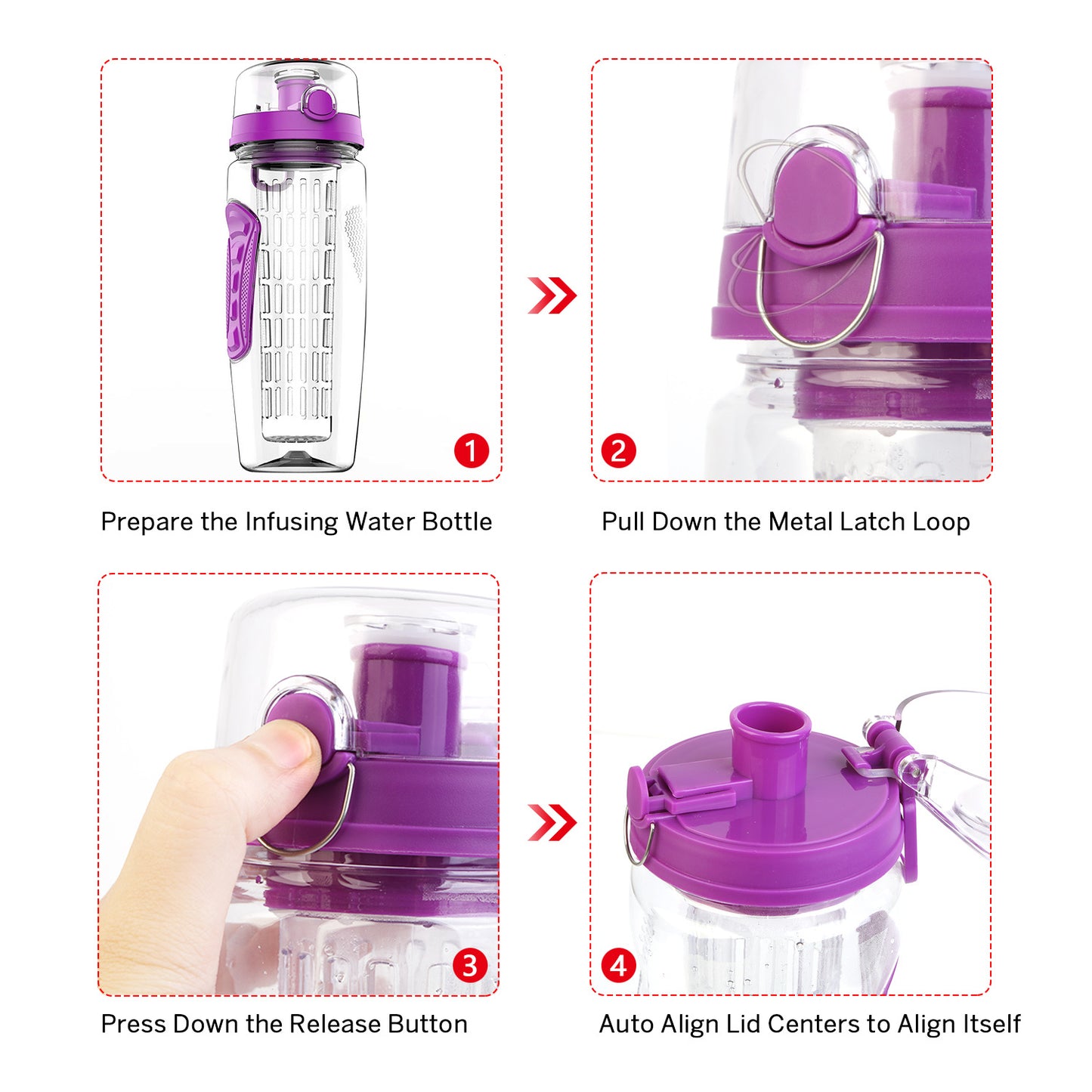 1

Prepare the Infusing Water Bottle

2

Pull Down the Metal Latch Loop

3

Press Down the Release Button

4

Auto Align Lid Centers to Align Itself