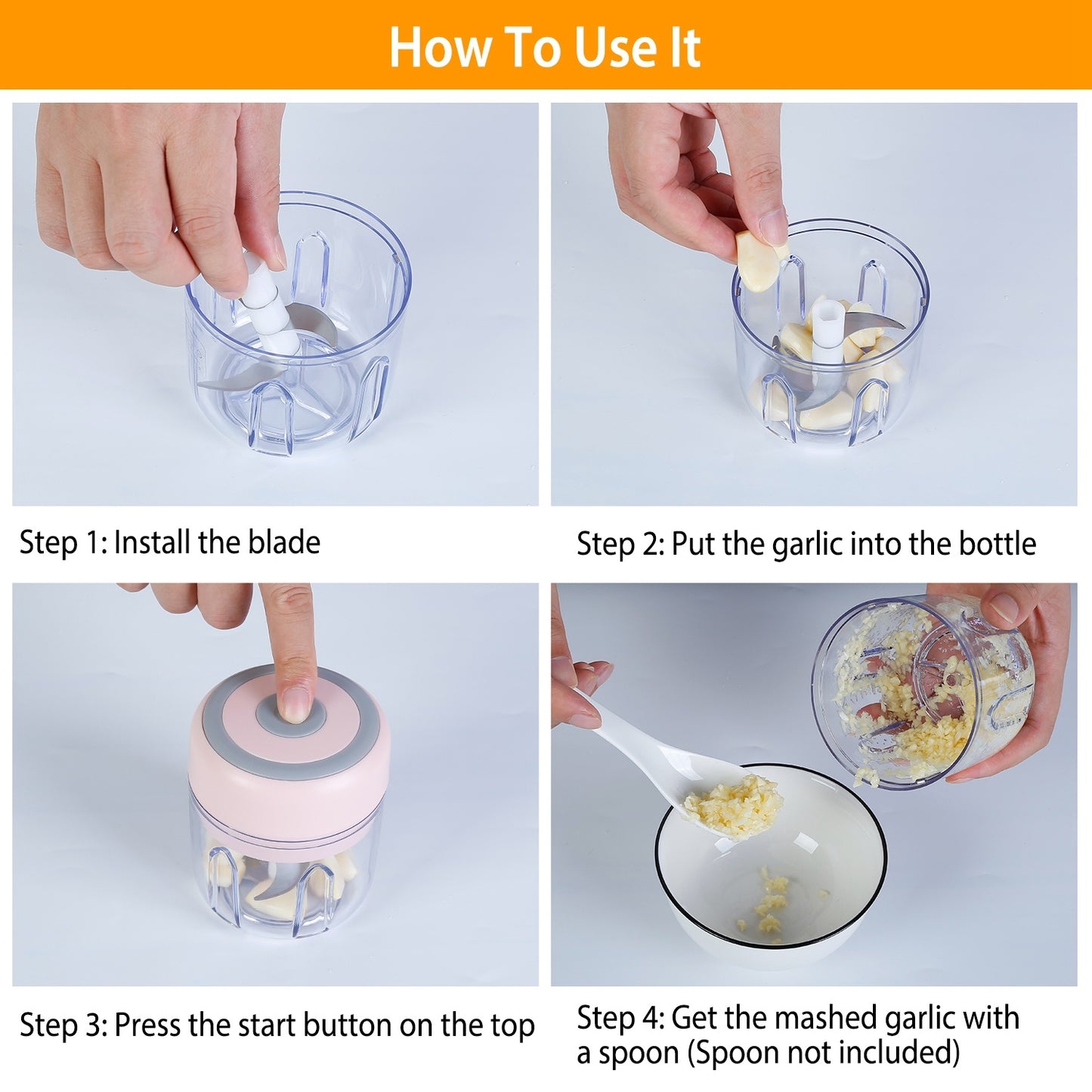 How To Use It

Step 1: Install the blade

Step 2: Put the garlic into the bottle

Step 3: Press the start button on the top

Step 4: Get the mashed garlic with a spoon (Spoon not included)