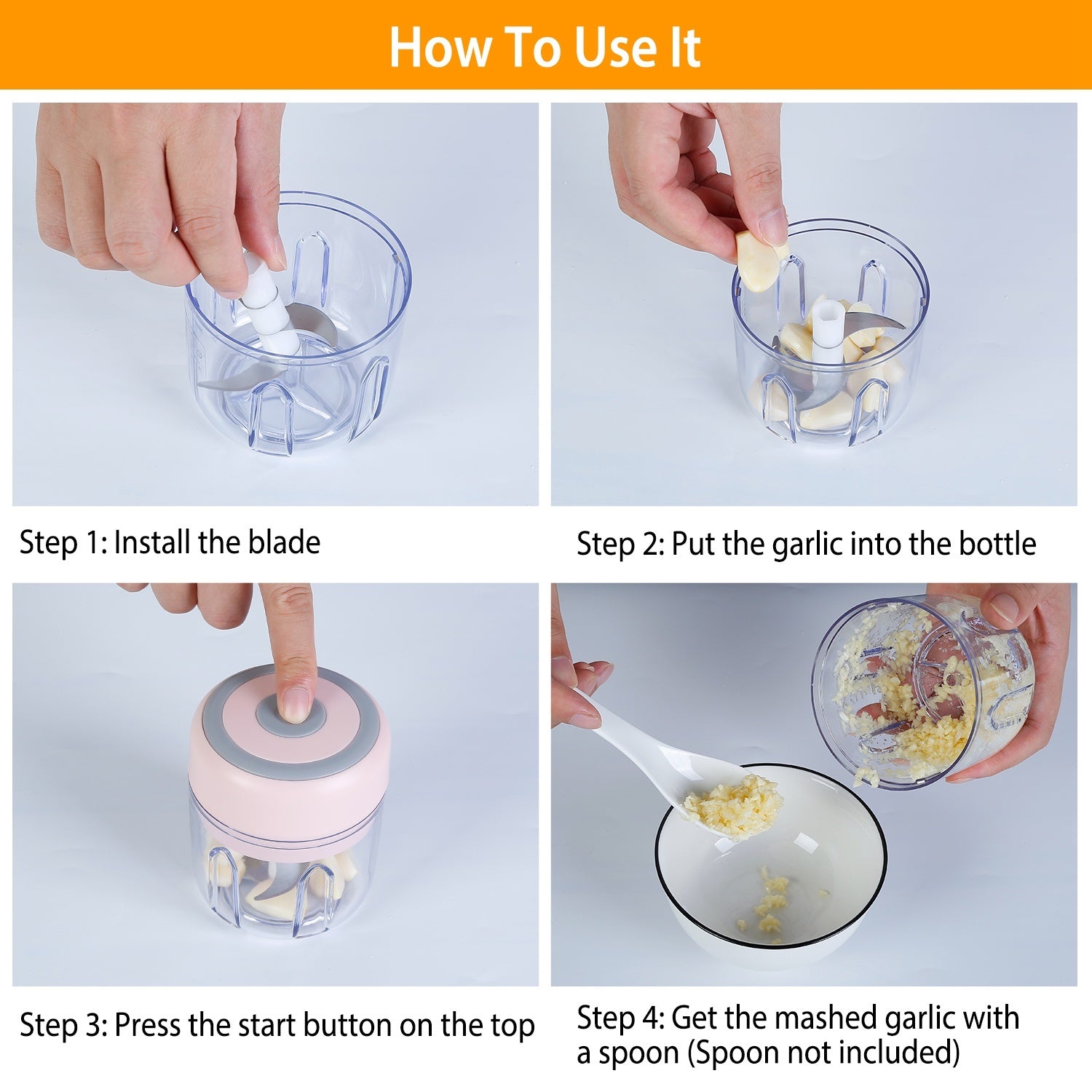 How To Use It

Step 1: Install the blade

Step 2: Put the garlic into the bottle

Step 3: Press the start button on the top

Step 4: Get the mashed garlic with a spoon (Spoon not included)